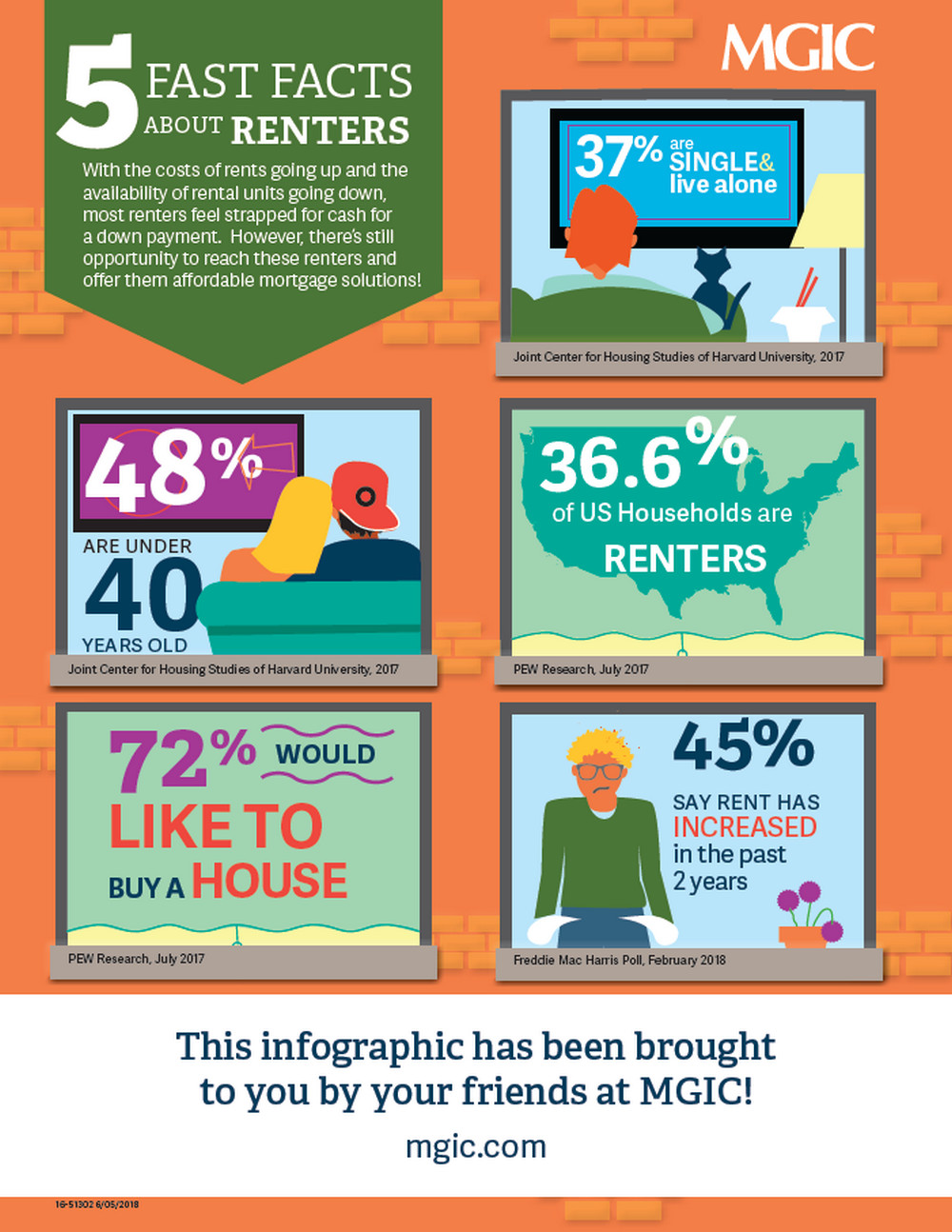 5 FAST FACTS ABOUT RENTERS

With the costs of rents going up and the availability of rental units going down, most renters feel strapped for cash for a down payment. However, there's still opportunity to reach these renters and offer them affordable mortgage solutions!

MGIC

37% are SINGLE & live alone

Joint Center for Housing Studies of Harvard University, 2017

48% ARE UNDER 40 YEARS OLD

Joint Center for Housing Studies of Harvard University, 2017

36.6% of US Households are RENTERS

PEW Research, July 2017

72% WOULD LIKE TO BUY A HOUSE

PEW Research, July 2017

45% SAY RENT HAS INCREASED in the past 2 years

Freddie Mac Harris Poll, February 2018

This infographic has been brought to you by your friends at MGIC!

mgic.com

16-51302 6/05/2018